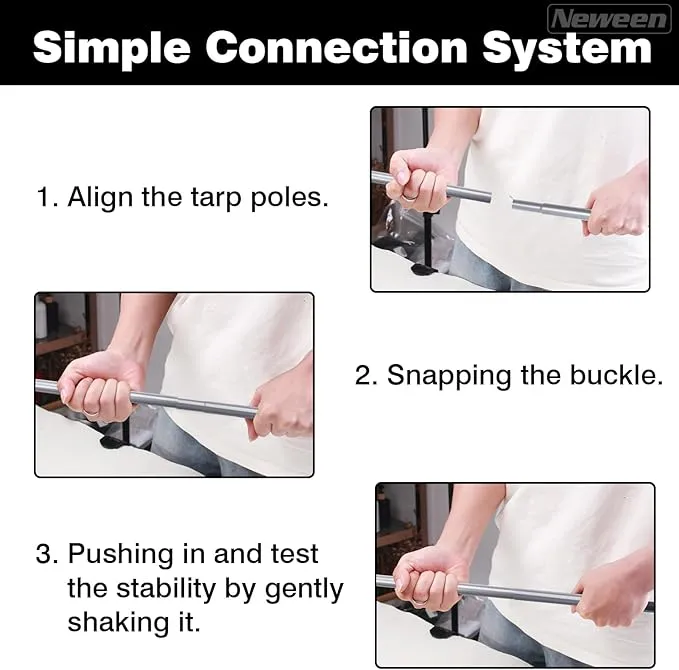 Neween

Simple Connection System

1. Align the tarp poles.

2. Snapping the buckle.

3. Pushing in and test the stability by gently shaking it.