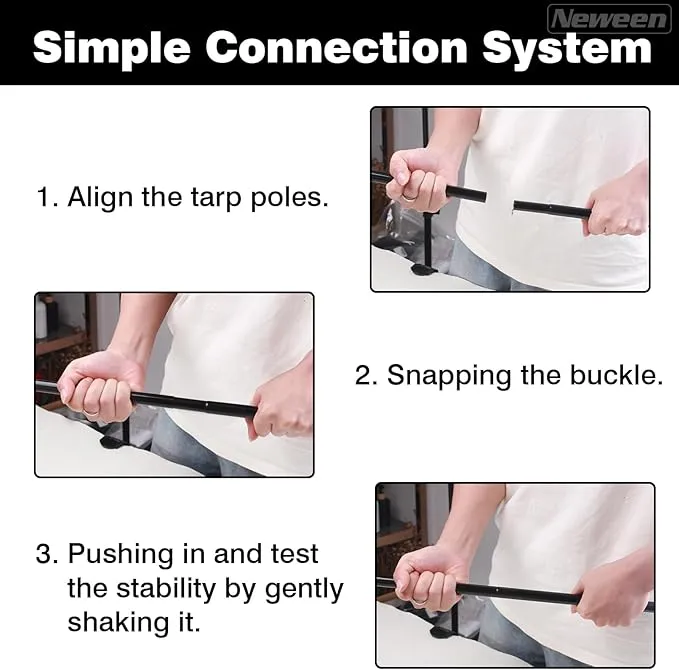 Neween

Simple Connection System

1. Align the tarp poles.

2. Snapping the buckle.

3. Pushing in and test the stability by gently shaking it.